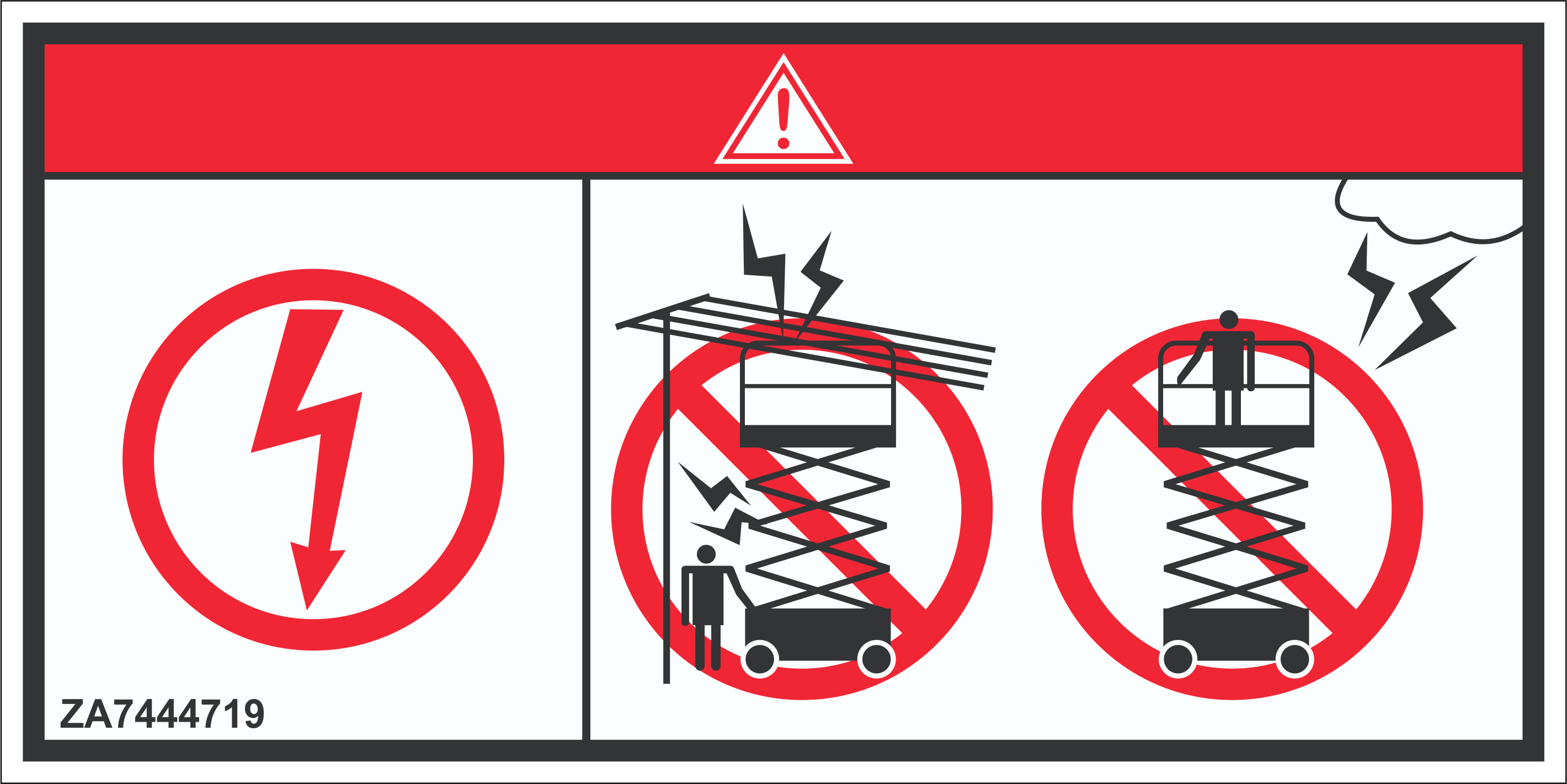 ZA7444719